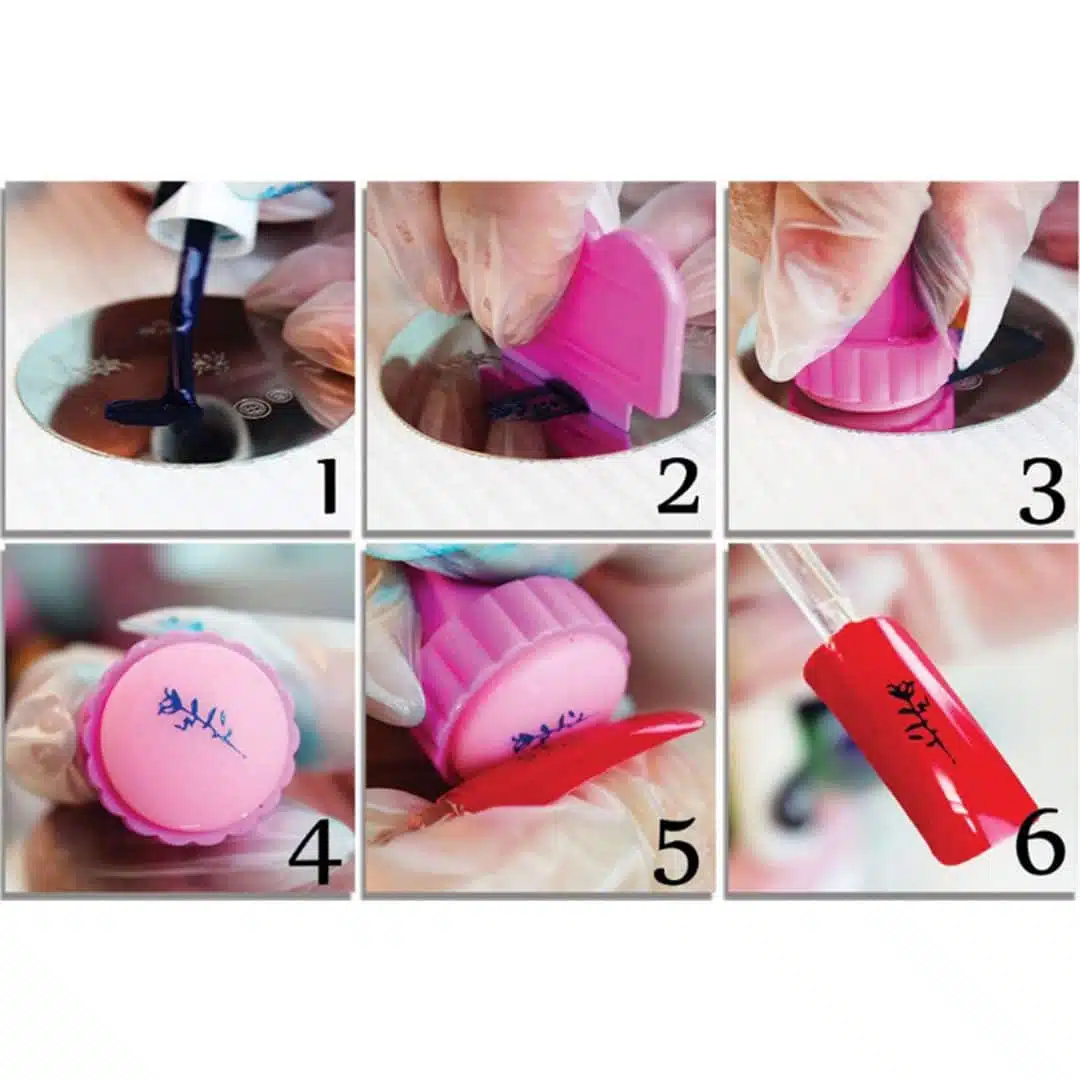 1
2
3
4
5
6