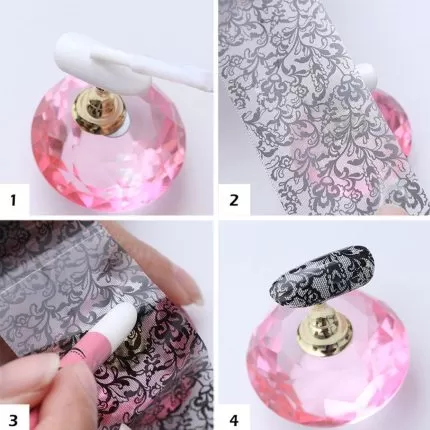 1
2
3
4